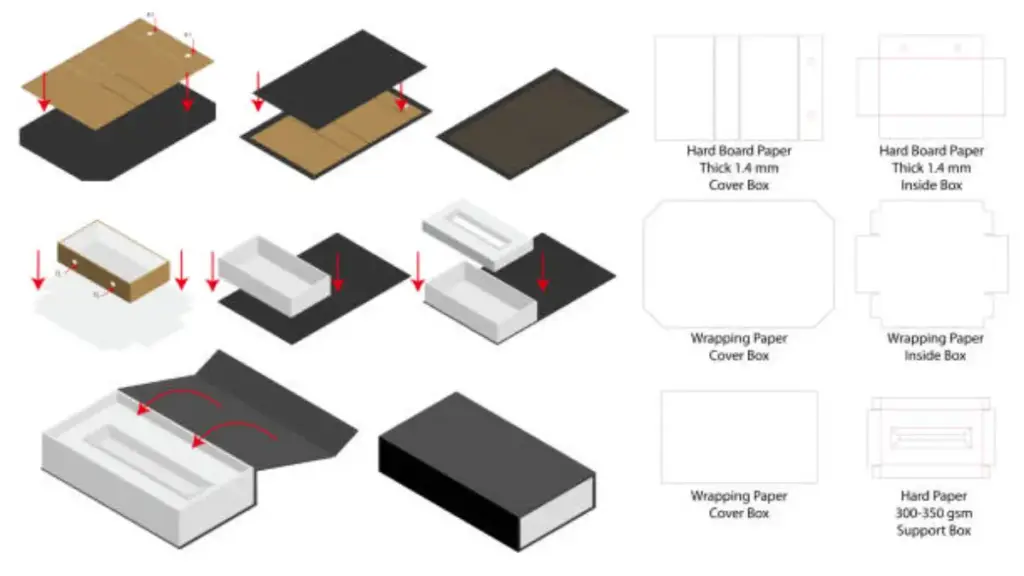 Hard Board Paper
Thick 1.4 mm
Cover Box

Hard Board Paper
Thick 1.4 mm
Inside Box

Wrapping Paper
Cover Box

Wrapping Paper
Inside Box

Wrapping Paper
Cover Box

Hard Paper
300-350 gsm
Support Box