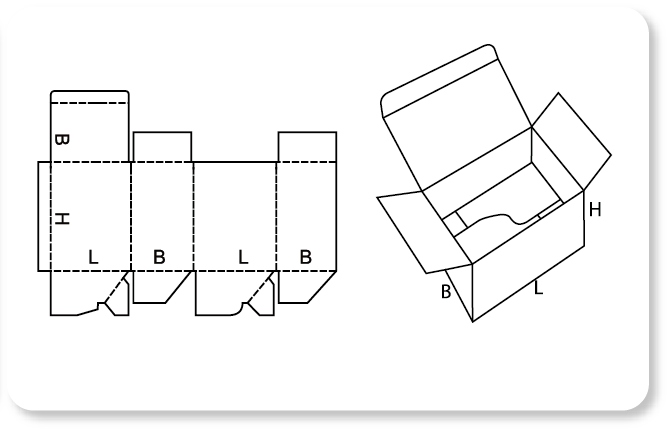 B
H
L
B
L
B

H
B
L